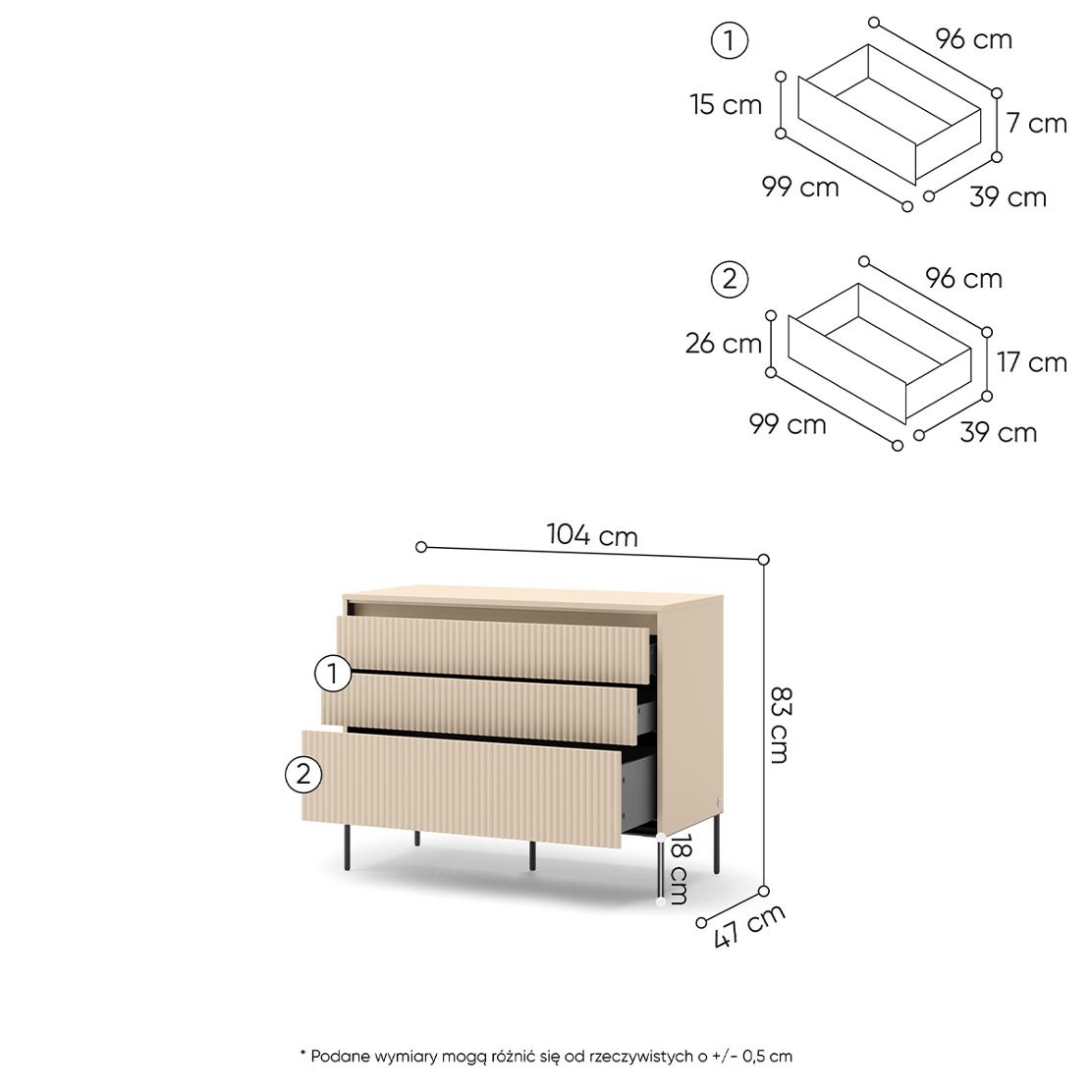 1
96 cm
15 cm
7 cm
99 cm
39 cm

2
96 cm
26 cm
17 cm
99 cm
39 cm

104 cm
1
2
83 cm
18 cm
47 cm

* Podane wymiary mogą różnić się od rzeczywistych o +/- 0,5 cm